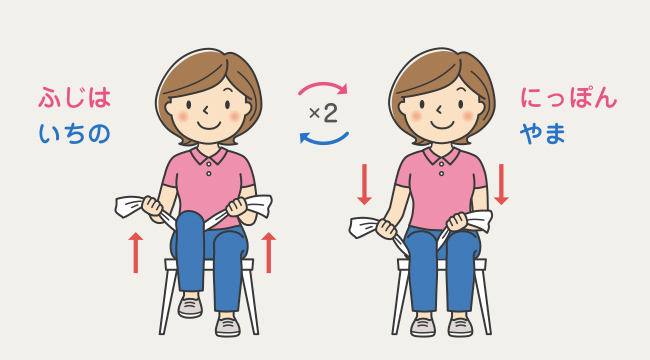 ふじは
いちの

×2

にっぽん
やま