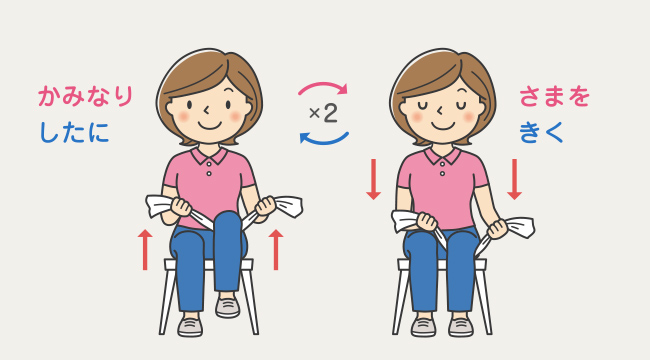 かみなり
したに

×2

さまを
きく